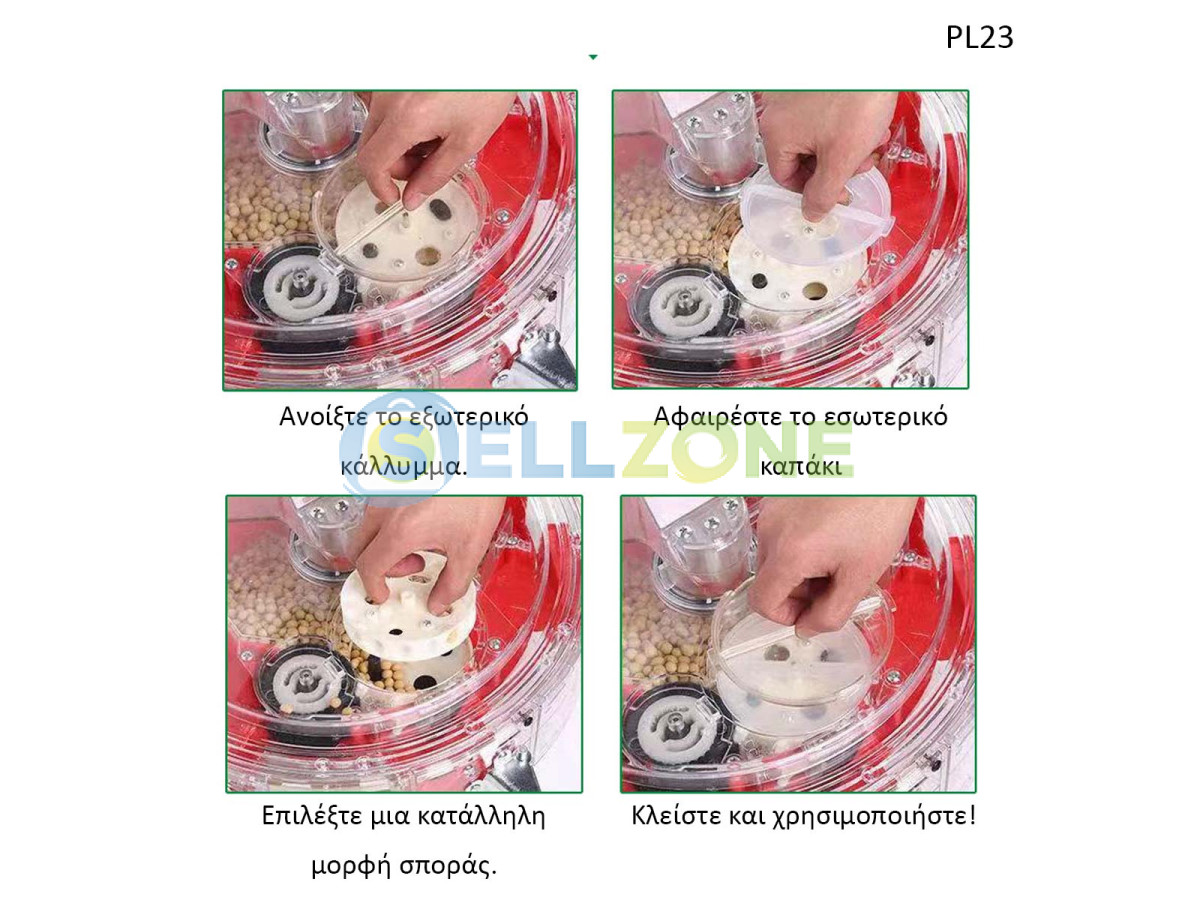 PL23

Ανοίξτε το εξωτερικό κάλλυμμα.

Αφαιρέστε το εσωτερικό καπάκι

SELLZONE

Επιλέξτε μια κατάλληλη μορφή σποράς.

Κλείστε και χρησιμοποιήστε!